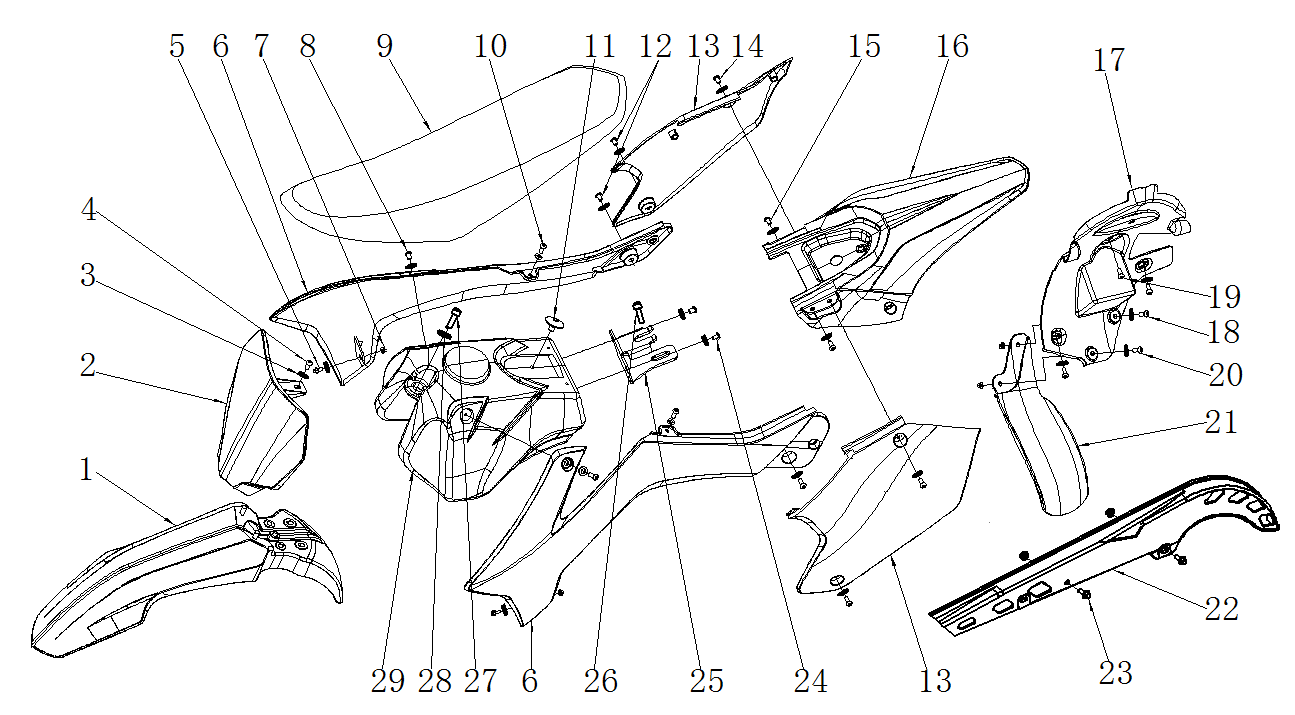 5 6 7 8 9 10 11 12 13 14 15 16 17
4
3
2
1
19
18
20
21
22
23
29 28 27 6 26 25 24 13