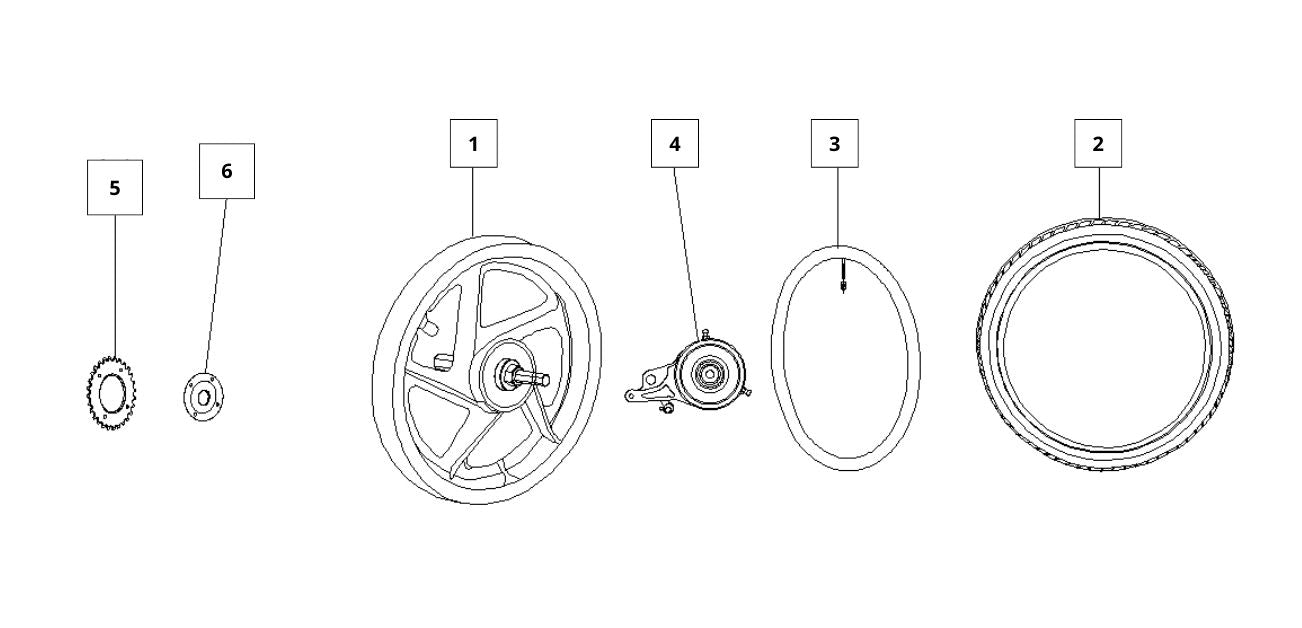 5
6
1
4
3
2