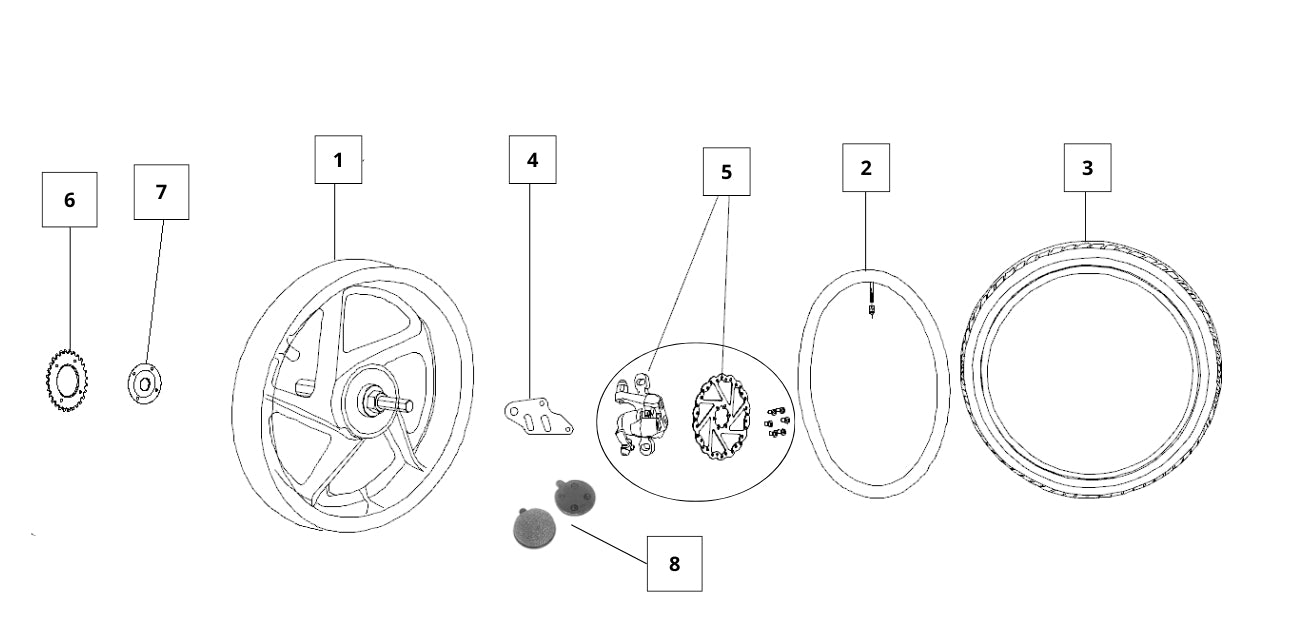 6
7
1
4
5
2
3
8