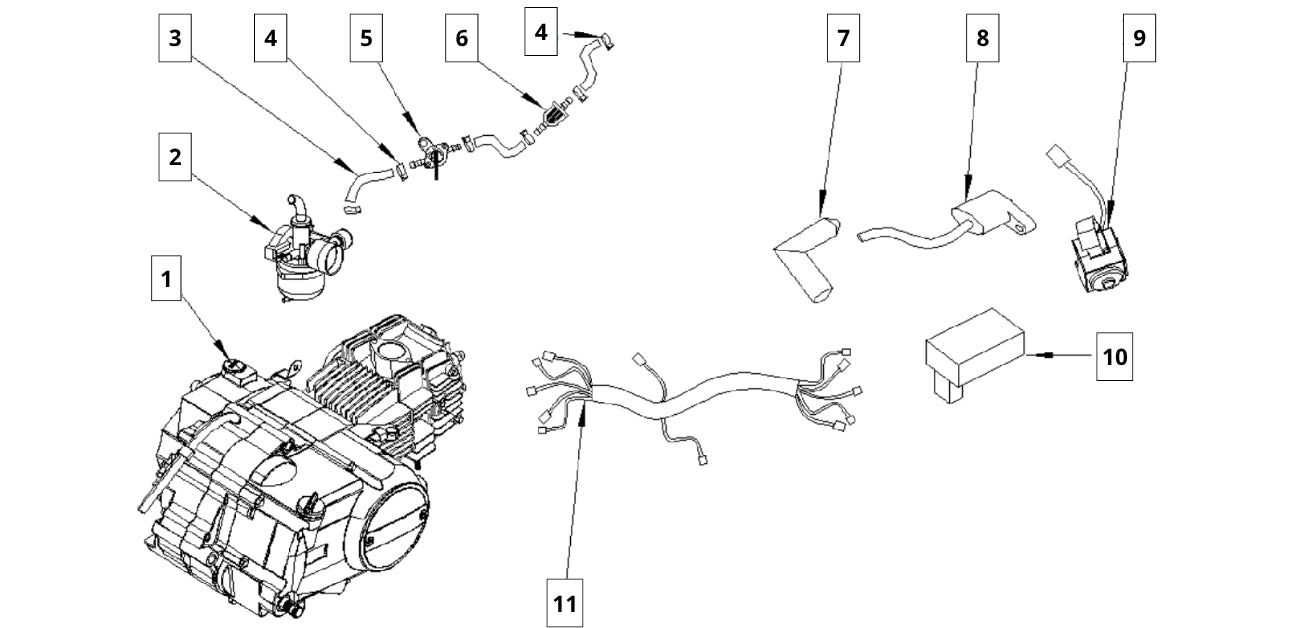 3
4
5
6
4
7
8
9
2
1
10
11