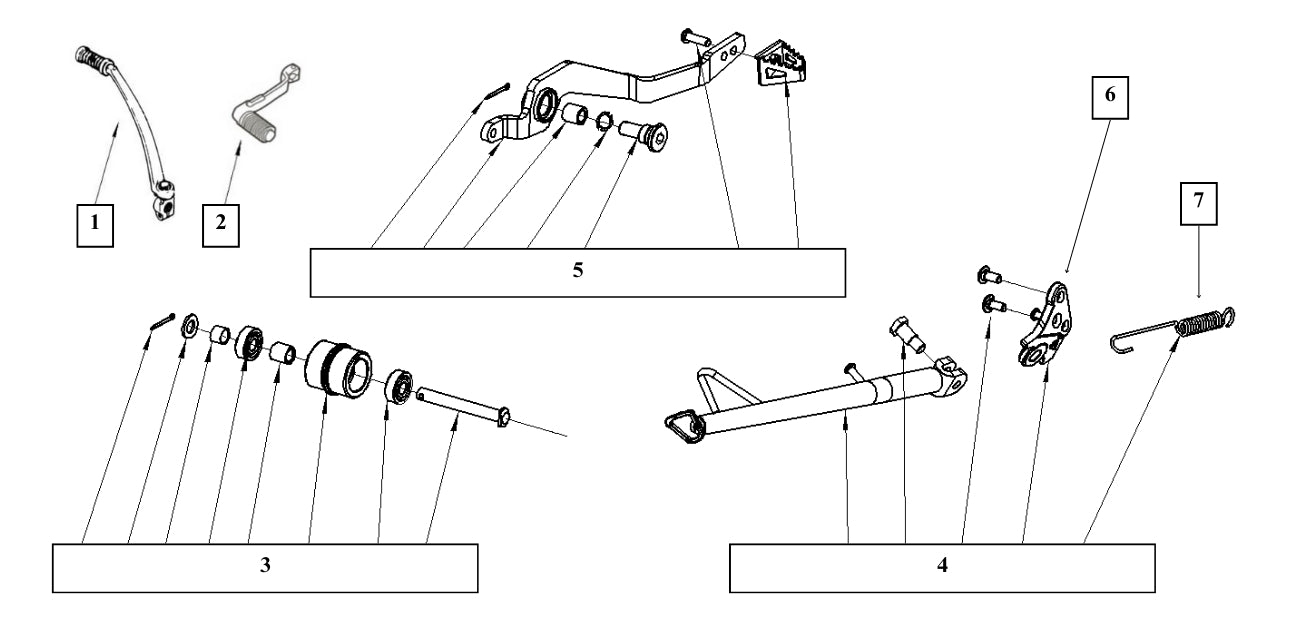 1
2
5
6
7
3
4