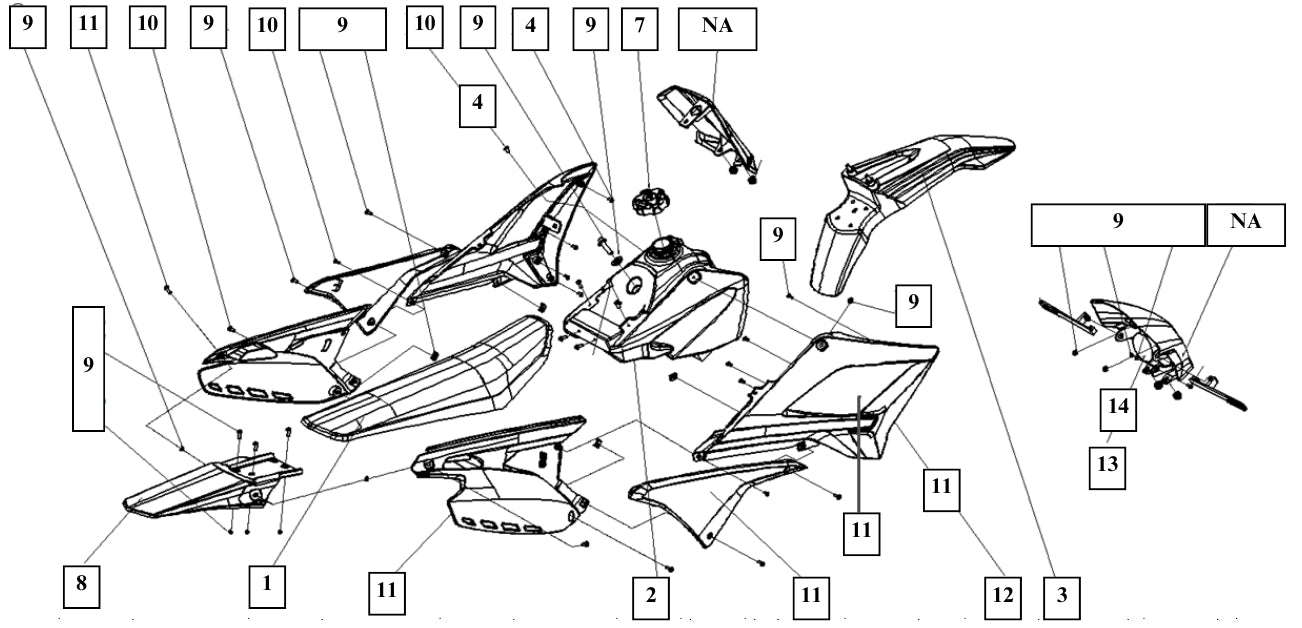 9 11 10 9 10 9 10 9 4 9 7 NA

4

9

9

9 NA

9

14

13

11

11

8 1 11 2 11 12 3