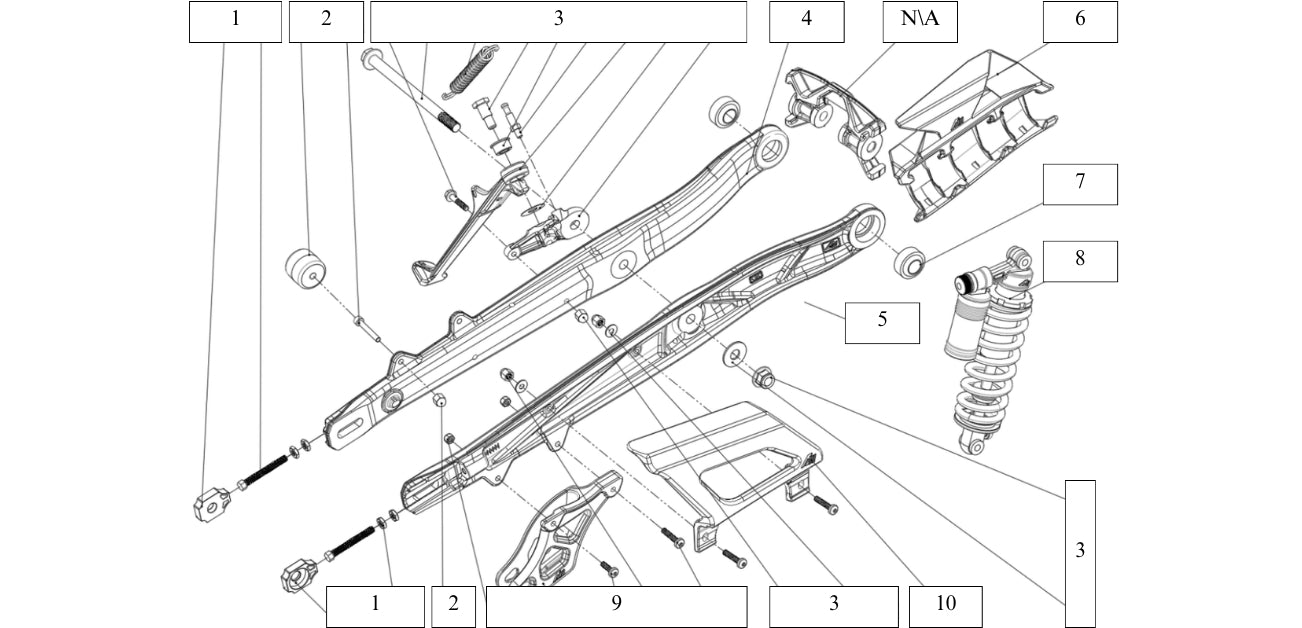 1
2
3
4
N\A
6
7
8
5
3
1
2
9
3
10