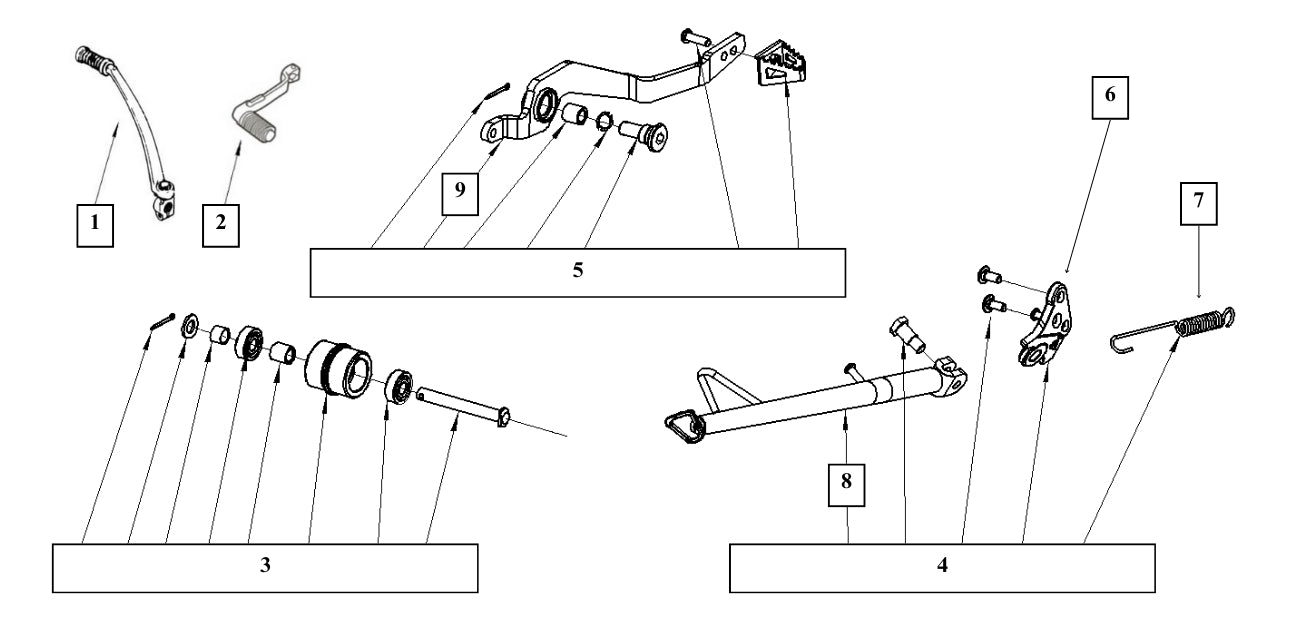 1
2
9
5
6
7
3
8
4