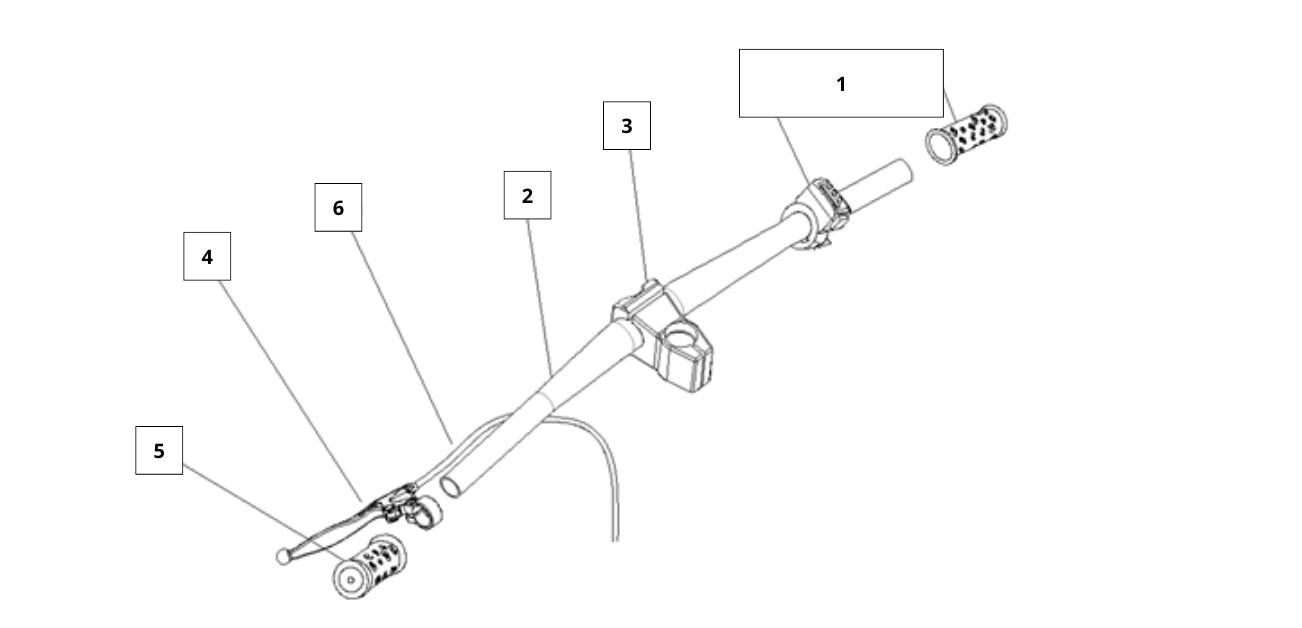 1
3
2
6
4
5