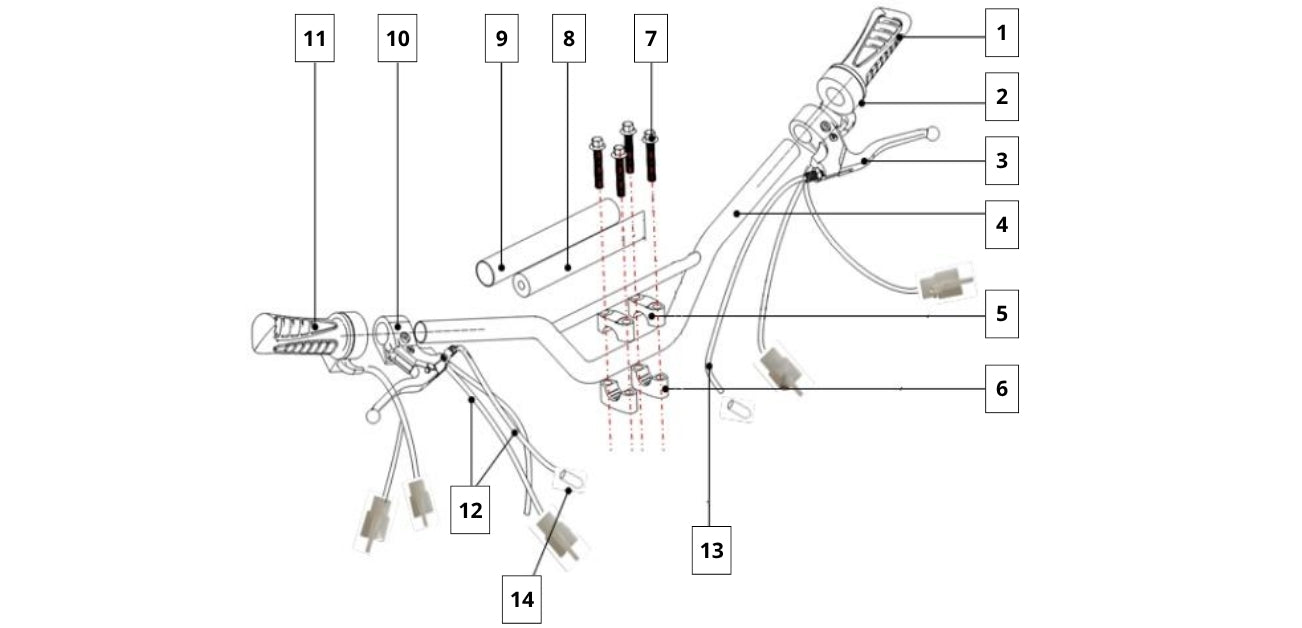 11
10
9
8
7
1
2
3
4
5
6
12
13
14