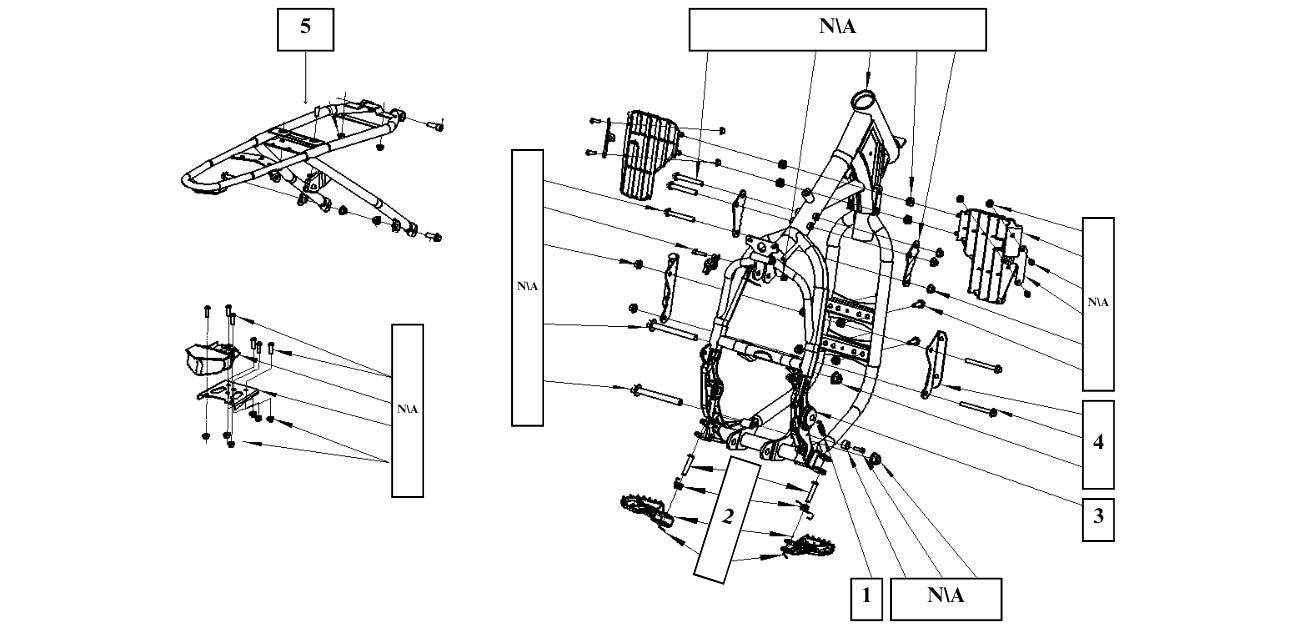 5

N\A

N\A

N\A

N\A

4

3

2

1

N\A