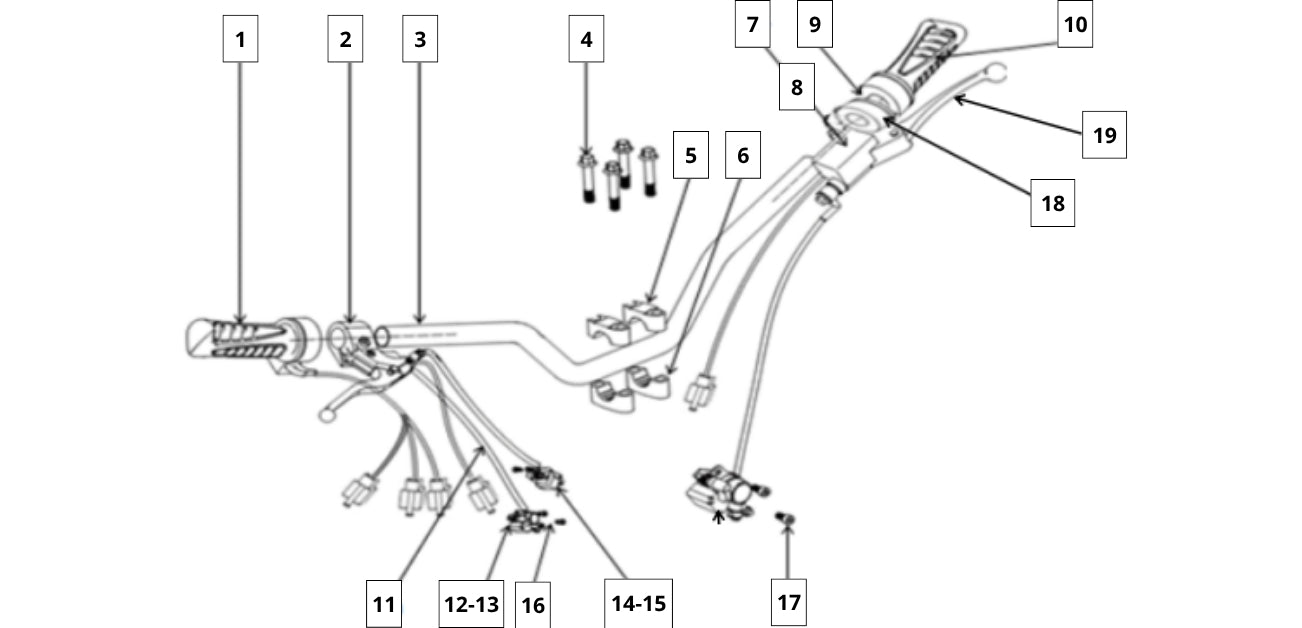 1
2
3
4
7
9
10
8
19
5
6
18
11
12-13
16
14-15
17