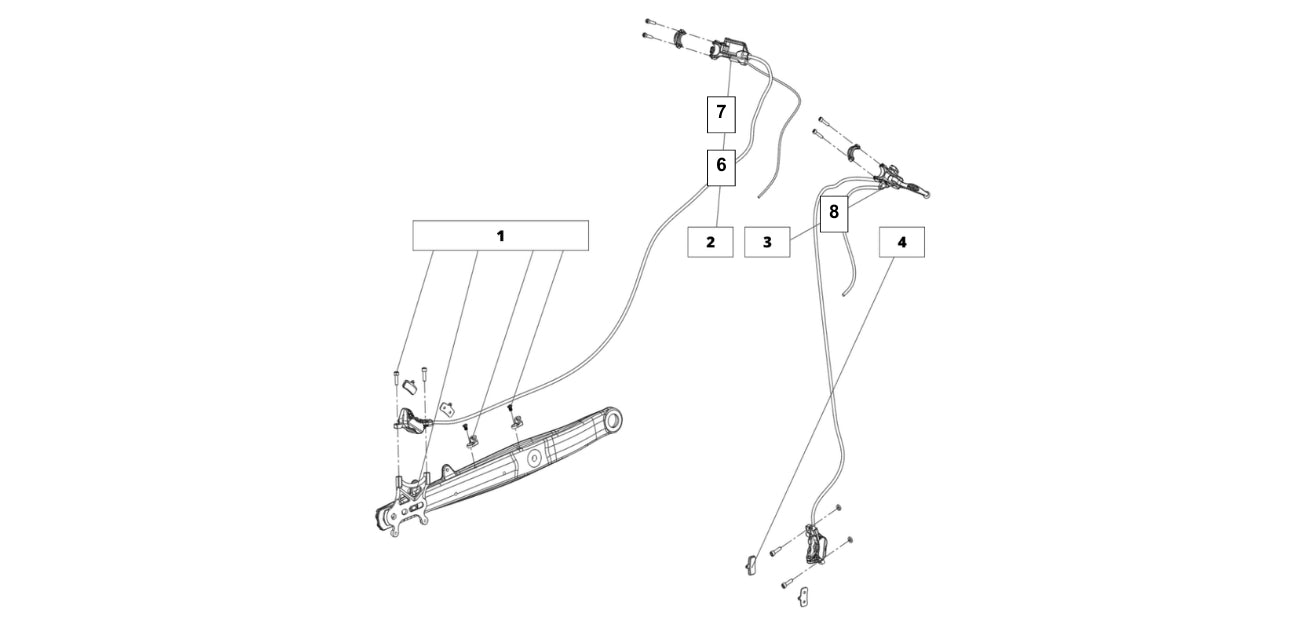 7
6
1
2
3
8
4