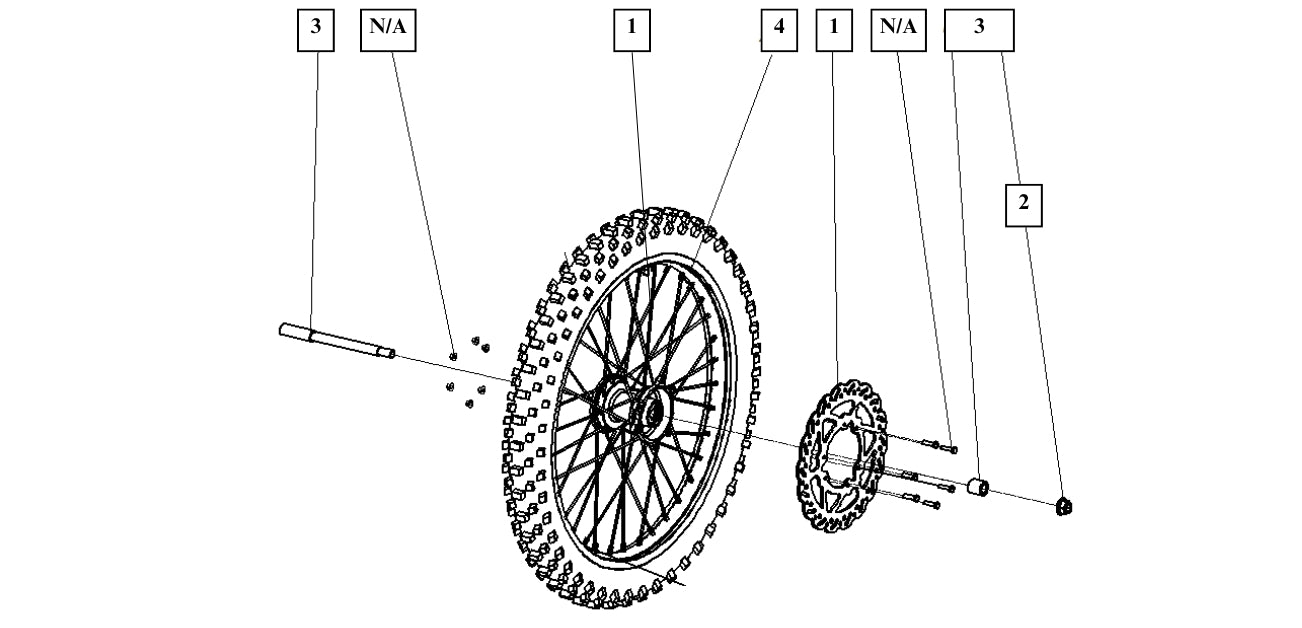 3
N/A
1
4
1
N/A
3
2