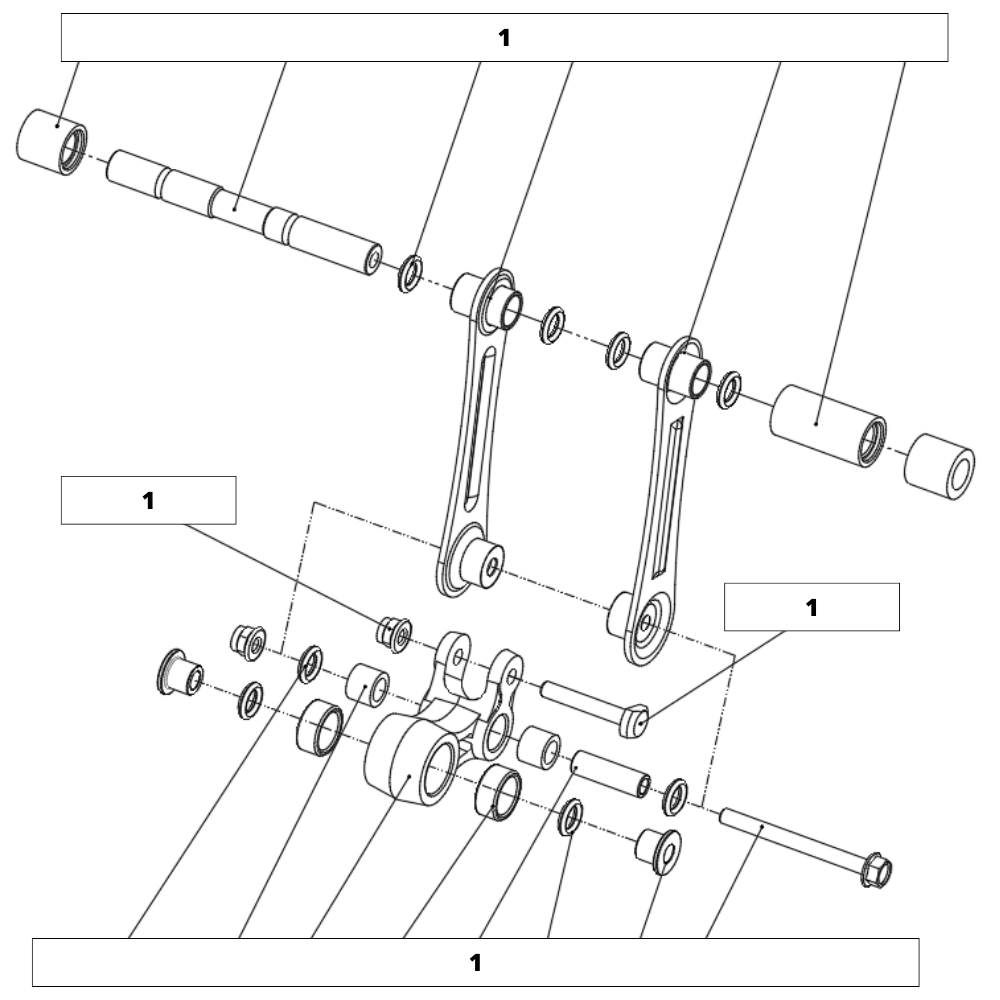 1

1

1

1