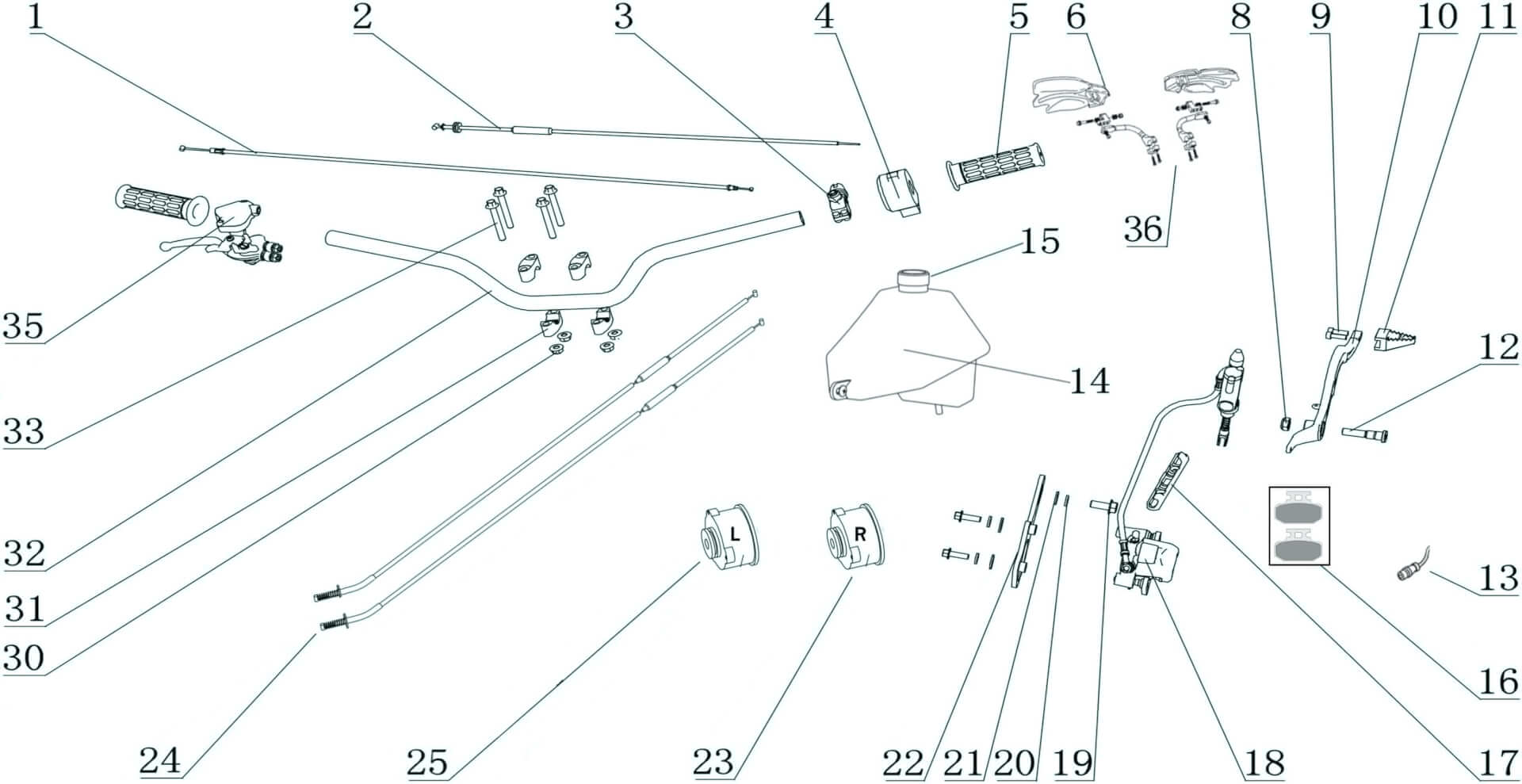 1
2
3
4
5
6
8
9
10
11
36
15
35
14
12
33
32
31
30
L
R
13
16
24
25
23
22
21
20
19
18
17