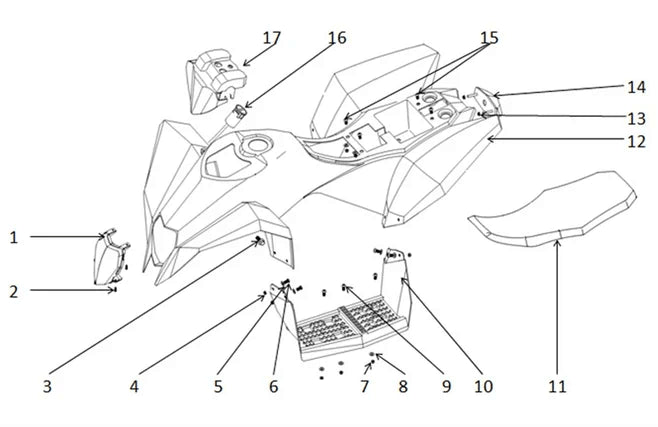 17
16
15
14
13
12
1
2
3
4
5
6
7
8
9
10
11