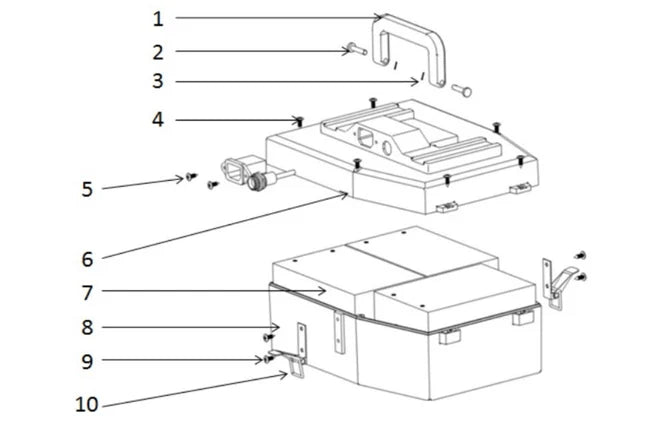 1
2
3
4
5
6
7
8
9
10