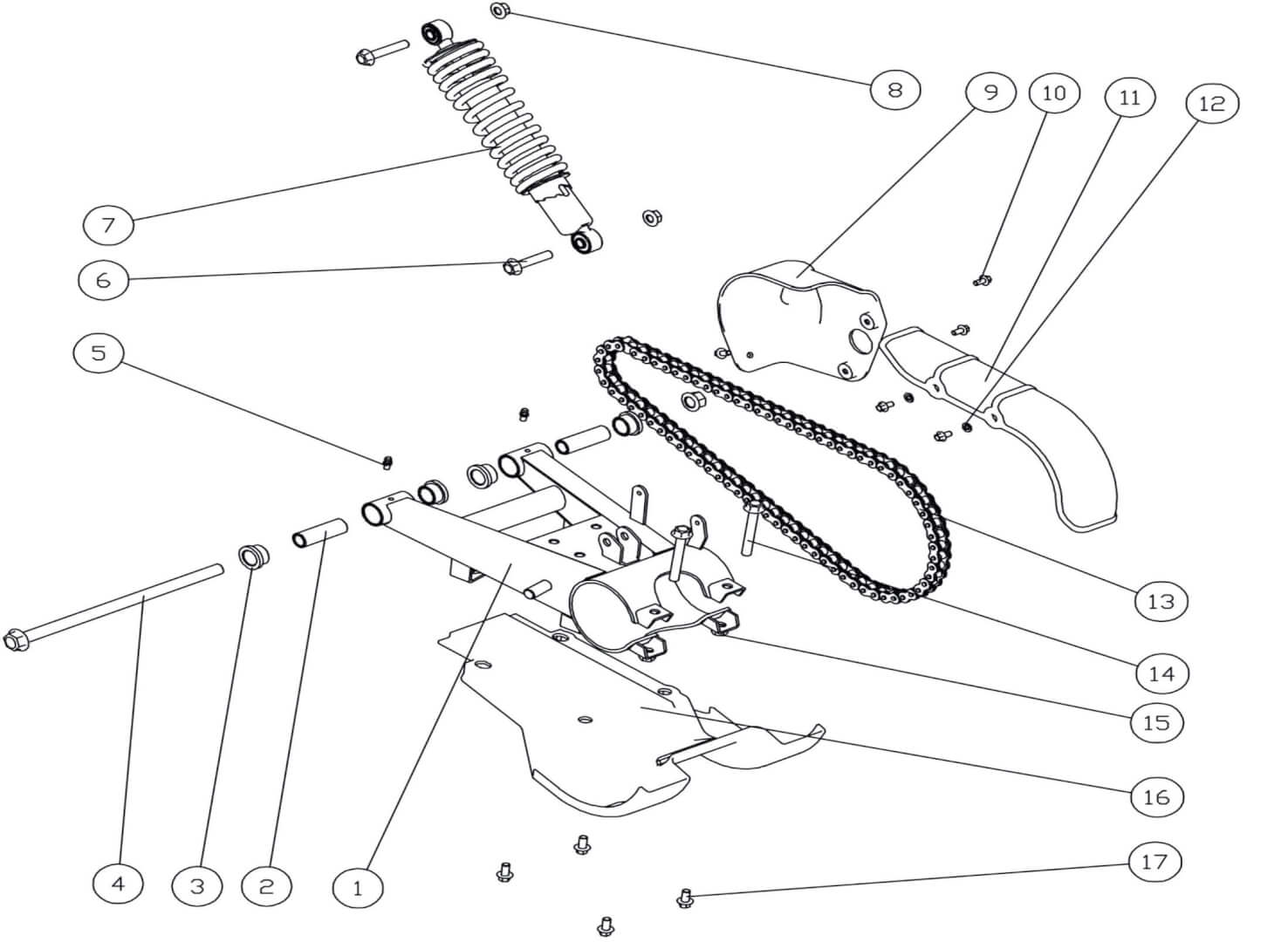 8
9
10
11
12
7
6
5
13
14
15
16
17
4
3
2
1