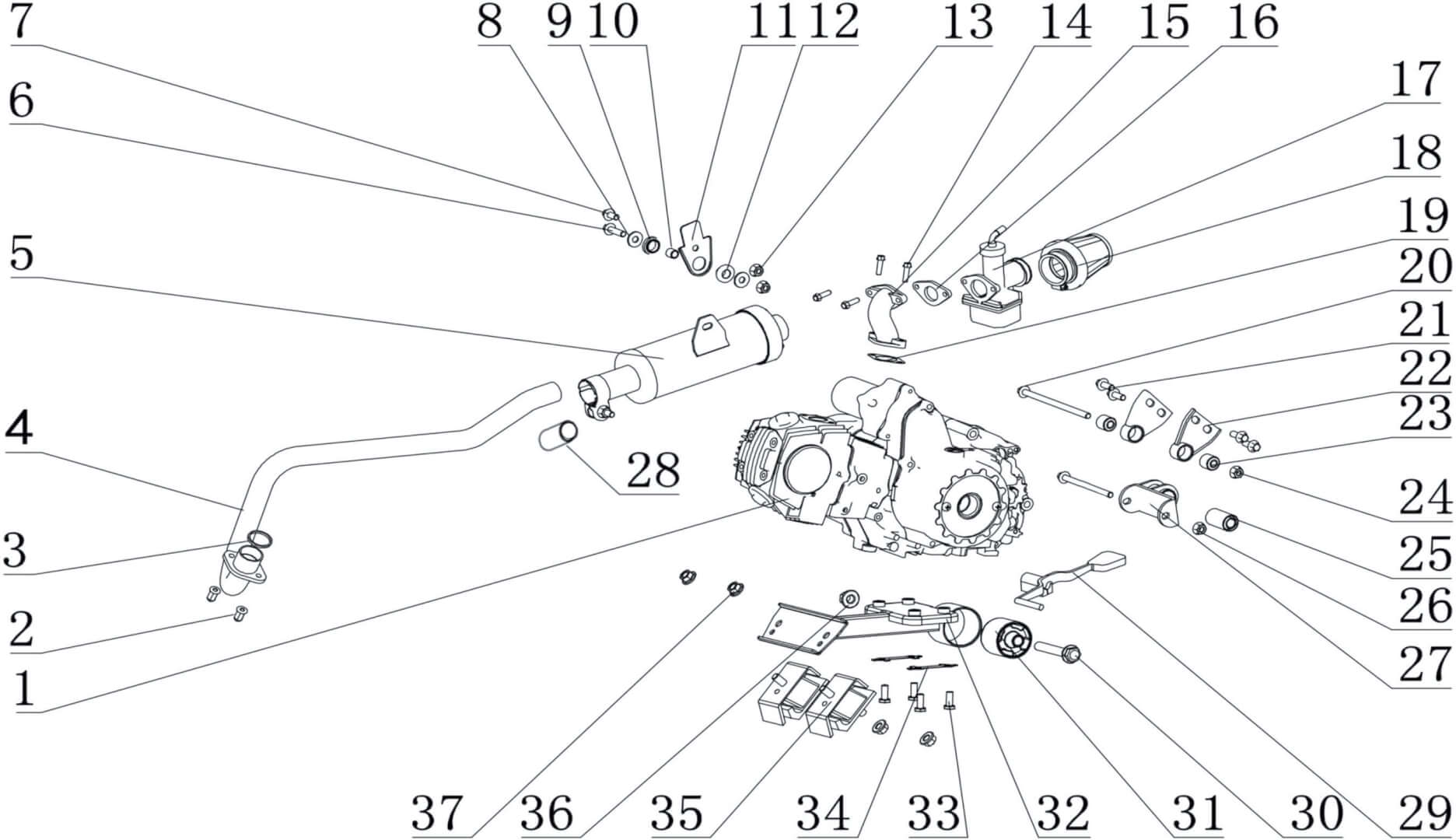 7
6
5
4
3
2
1
8
9
10
11
12
13
14
15
16
17
18
19
20
21
22
23
24
25
26
27
28
37
36
35
34
33
32
31
30
29