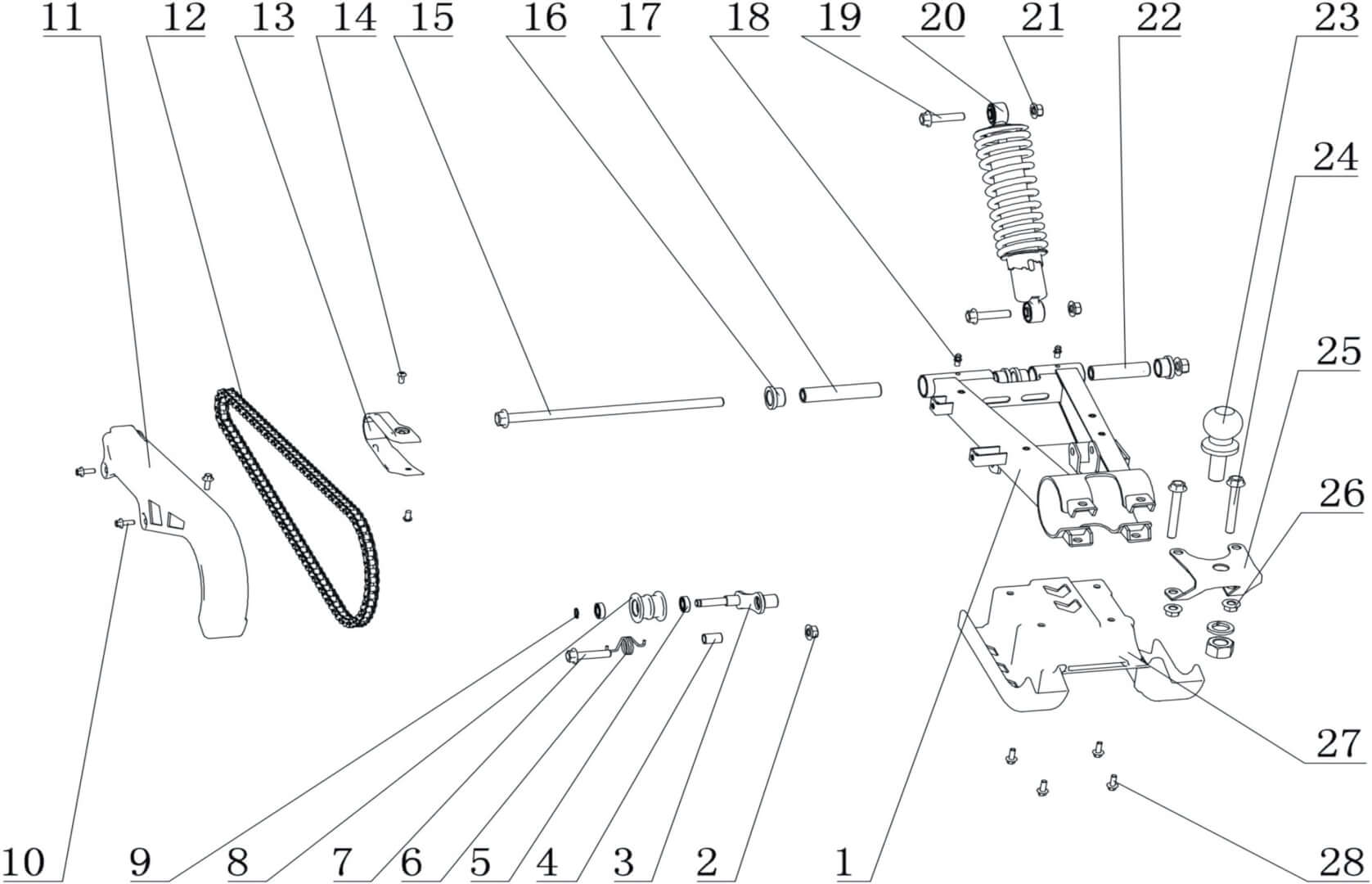 11 12 13 14 15 16 17 18 19 20 21 22 23

24

25

26

27

10 9 8 7 6 5 4 3 2 1 28