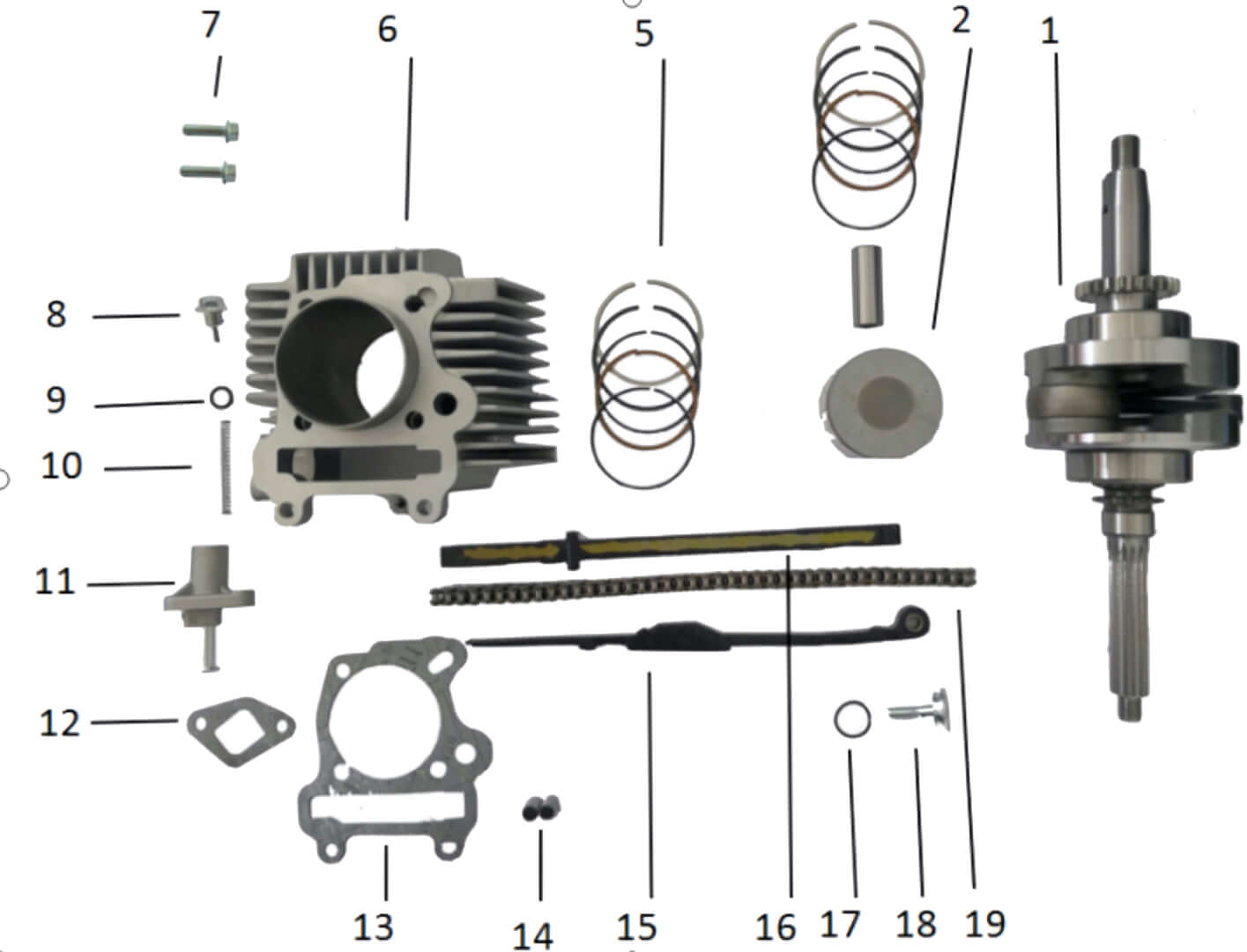 7
6
5
2
1
8
9
10
11
12
13
14
15
16
17
18
19