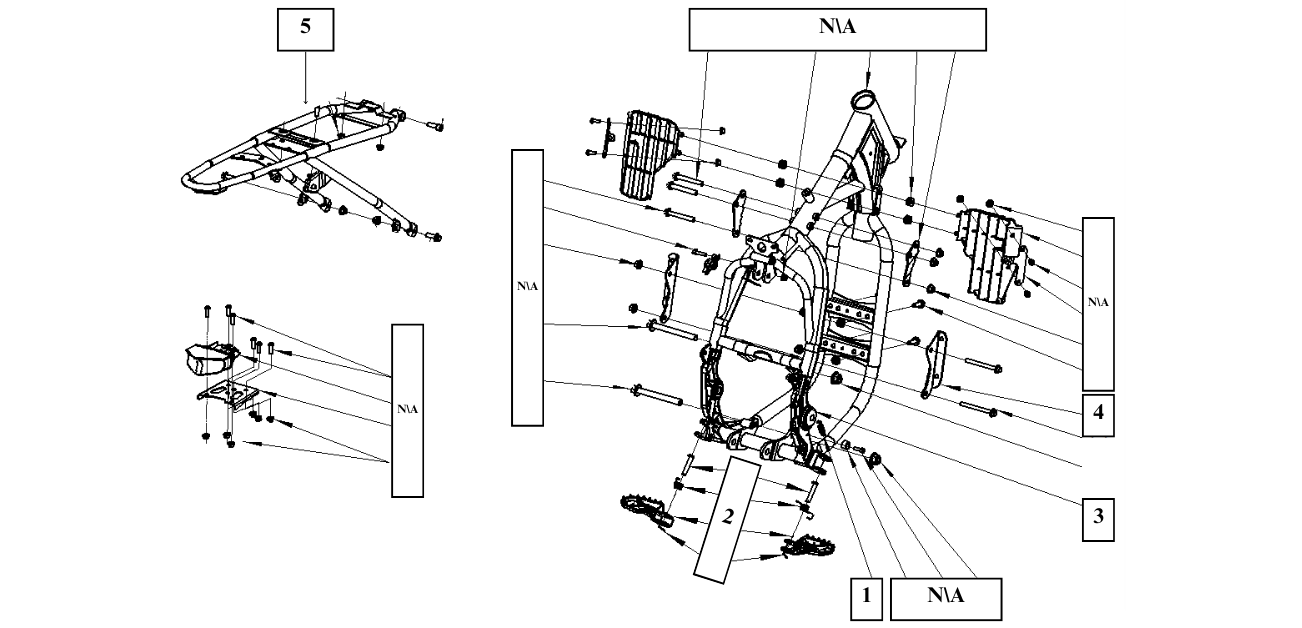 5

N\A

N\A

N\A

N\A

4

3

2

1

N\A