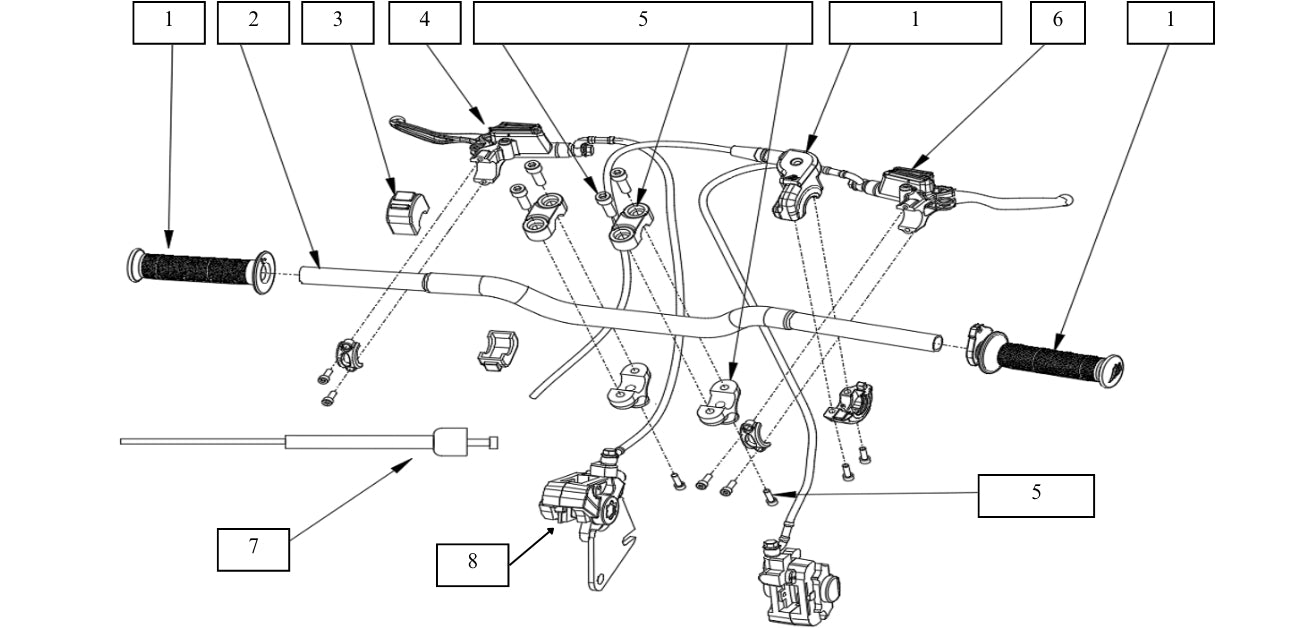 1
2
3
4
5
1
6
1
5
7
8