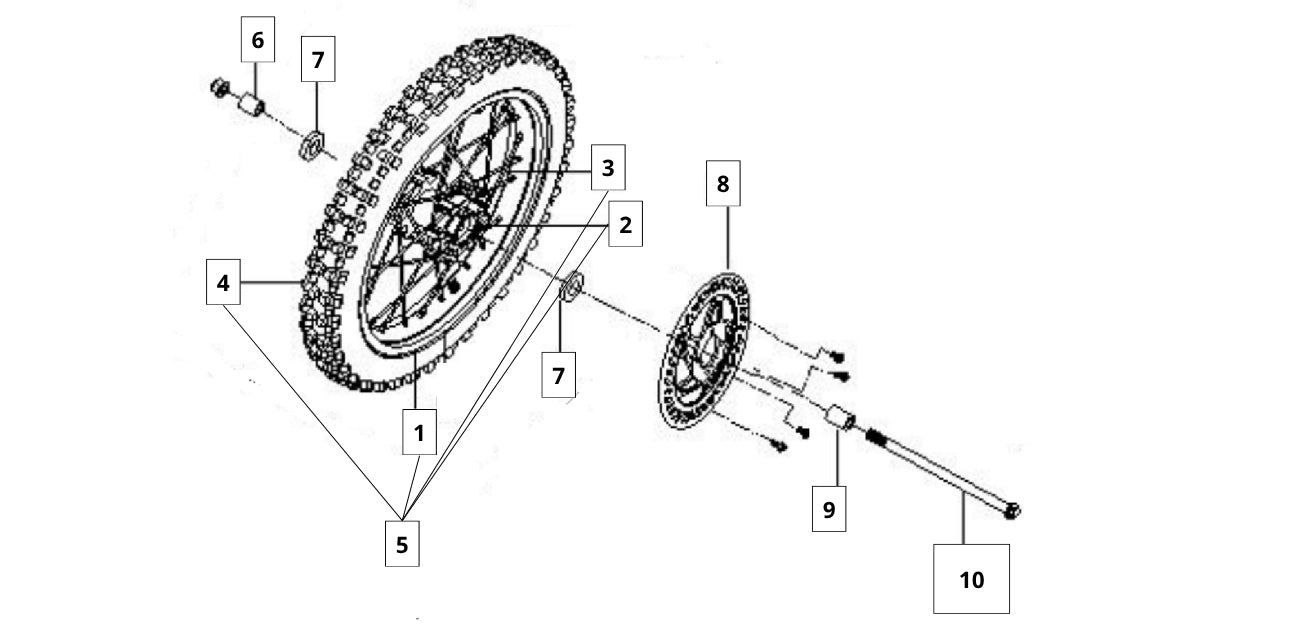 6
7
3
2
8
4
7
1
9
5
10