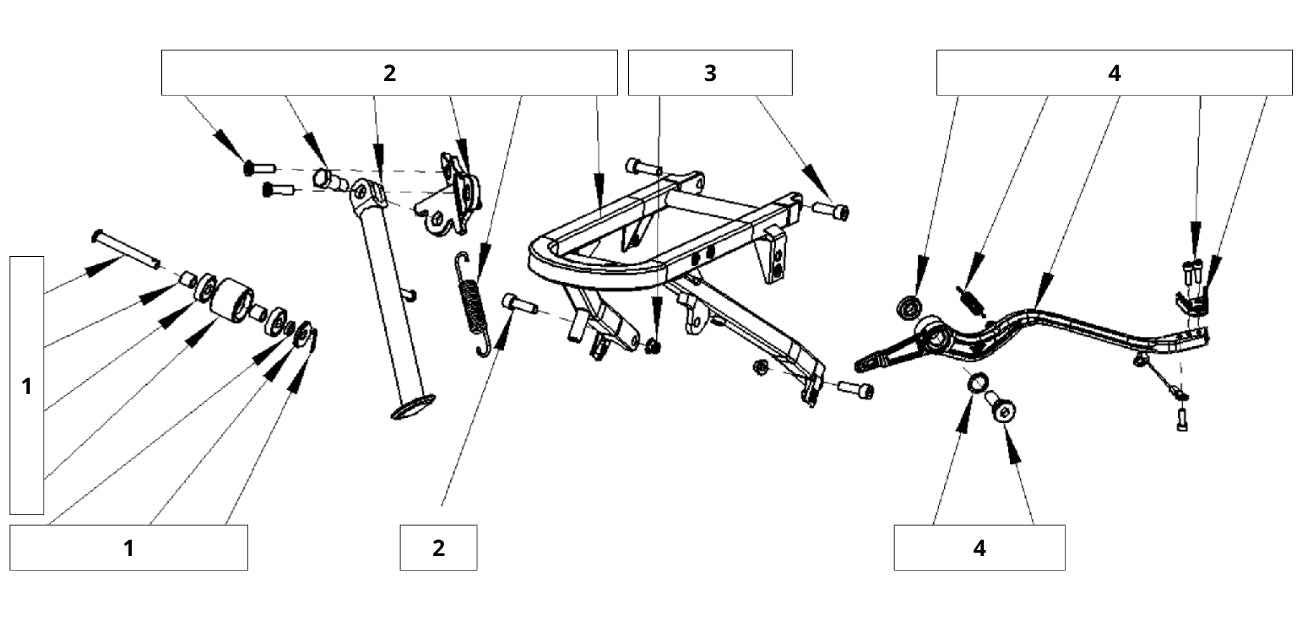 2

3

4

1

1

2

4