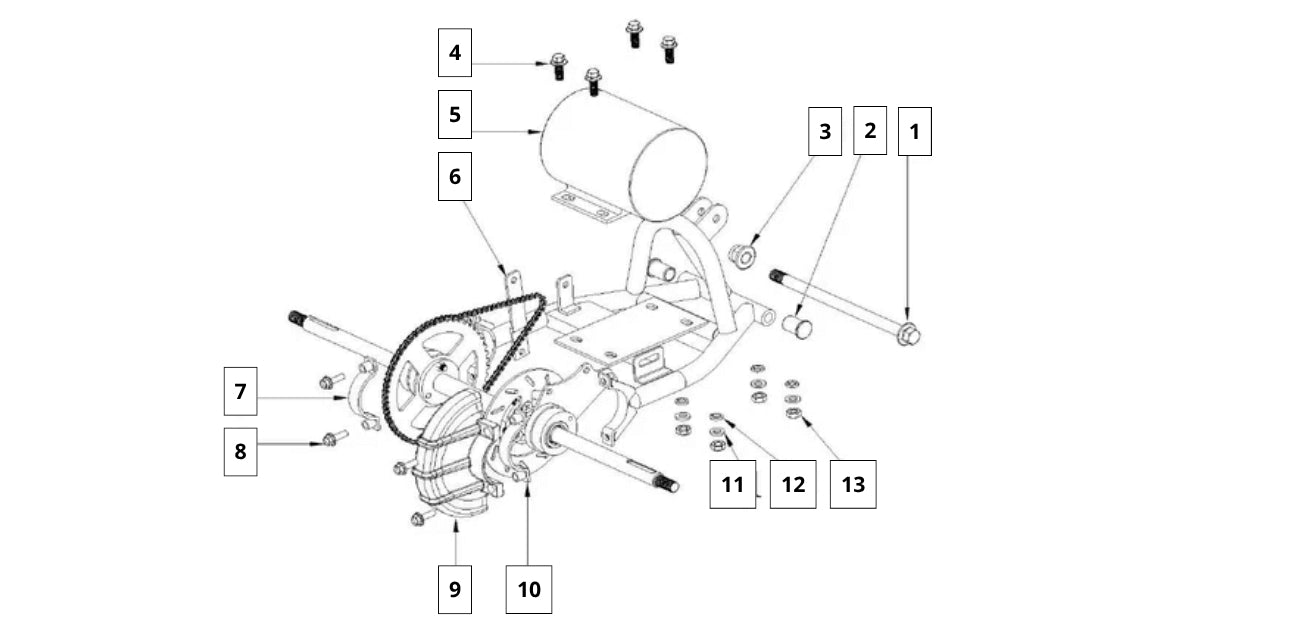 4
5
6
3
2
1
7
8
11
12
13
9
10