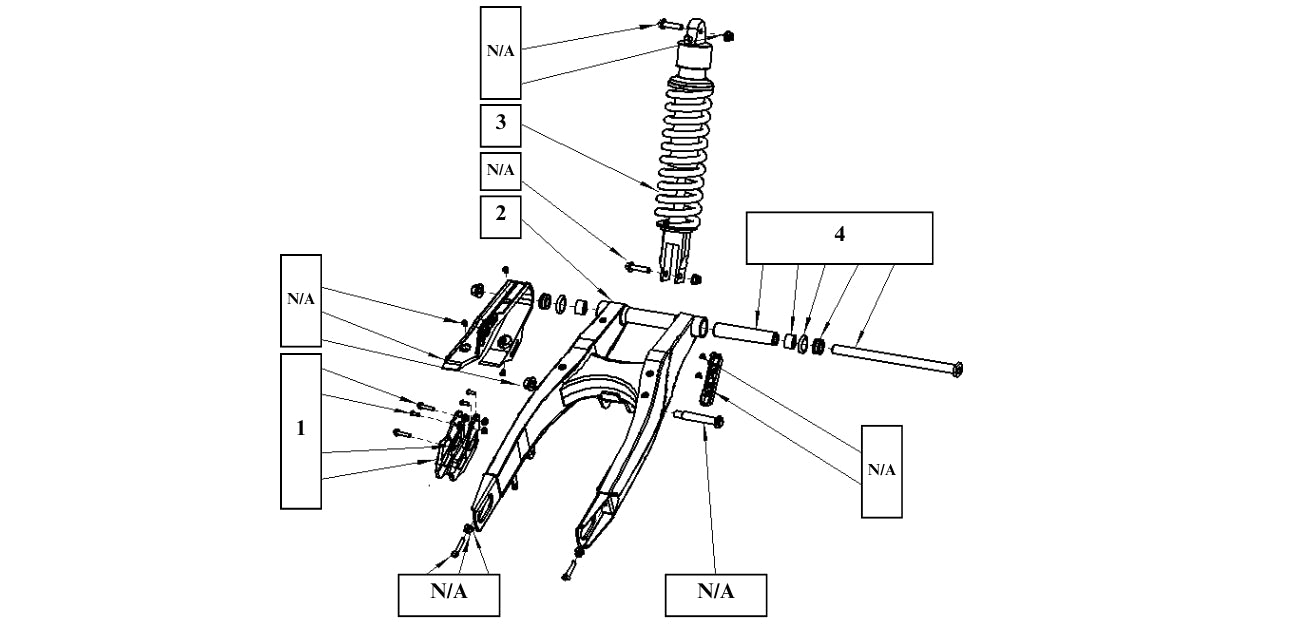 N/A

3

N/A

2

4

N/A

1

N/A

N/A

N/A