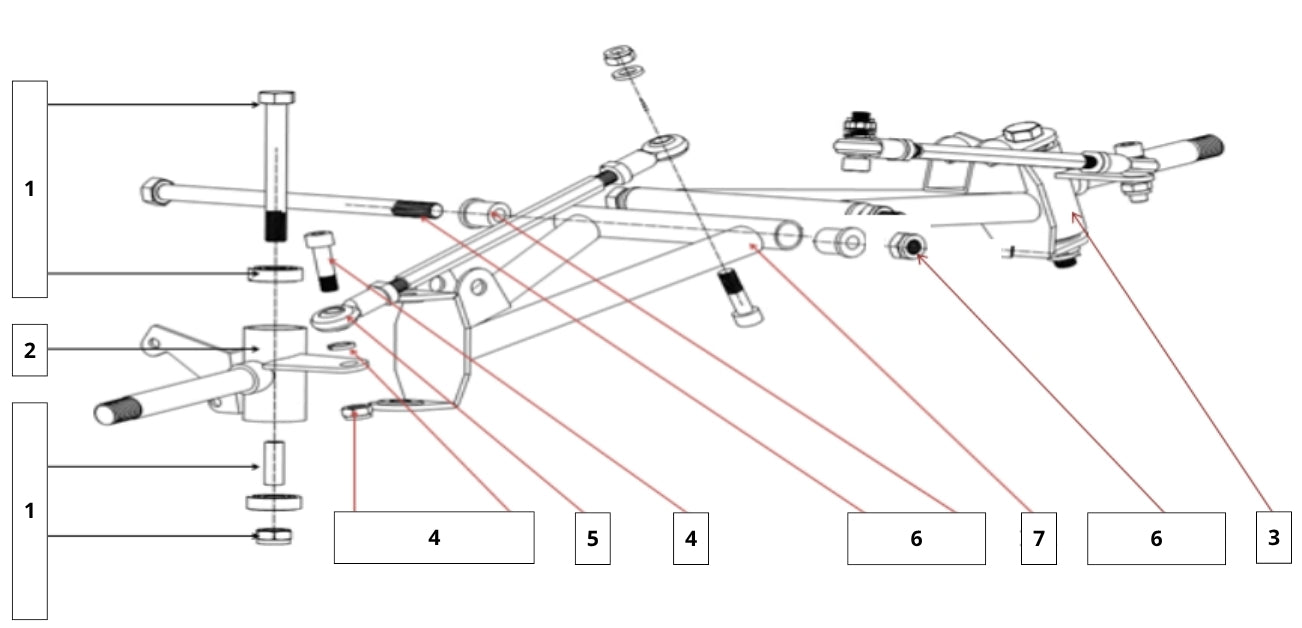 1

2

1

4

5

4

6

7

6

3