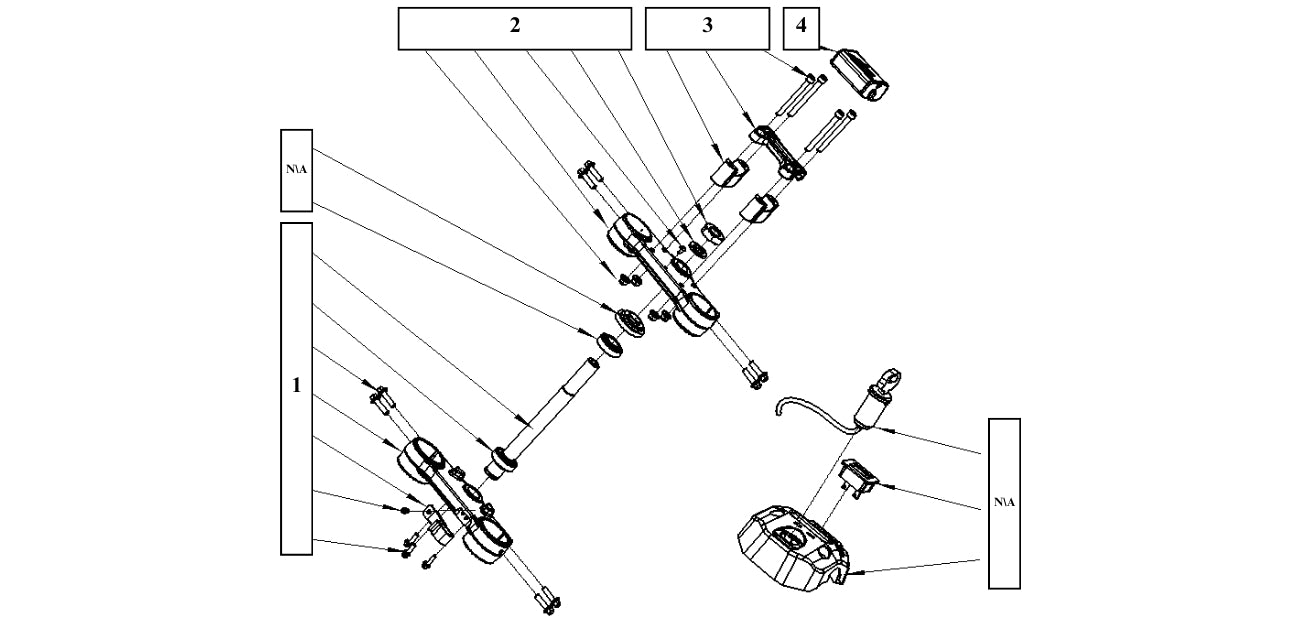 2

3

4

N\A

1

N\A