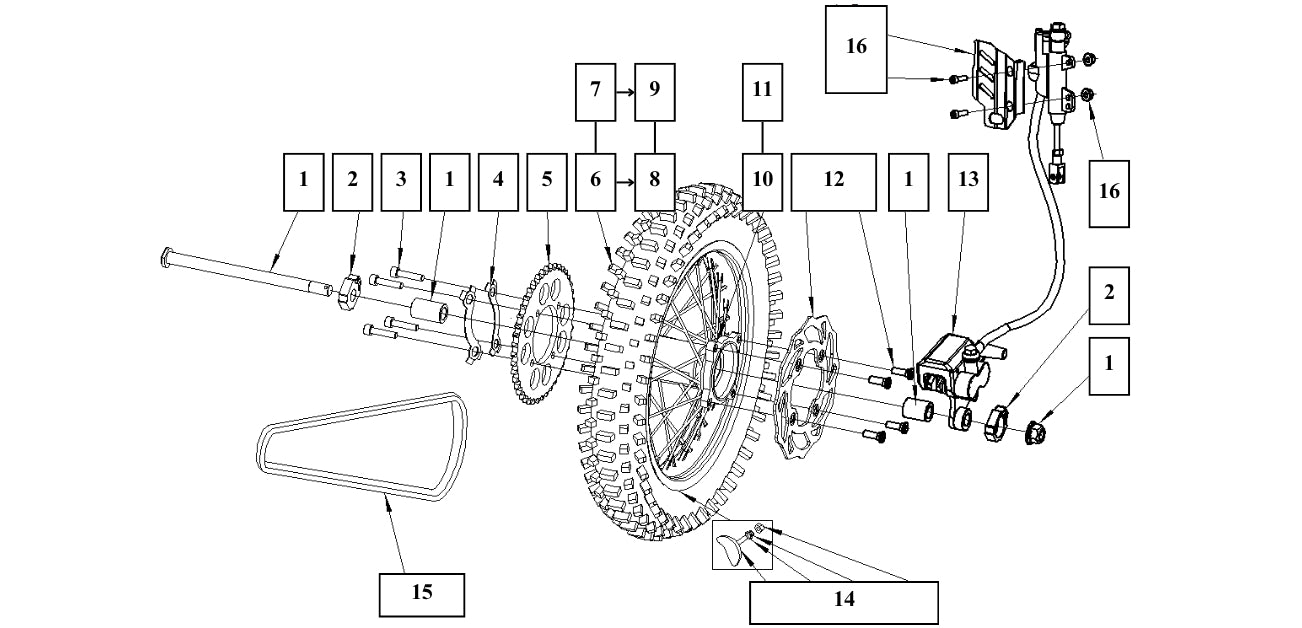 16
7 9
11
1 2 3 1 4 5 6 8 10 12 1 13
16
2
1
15
14